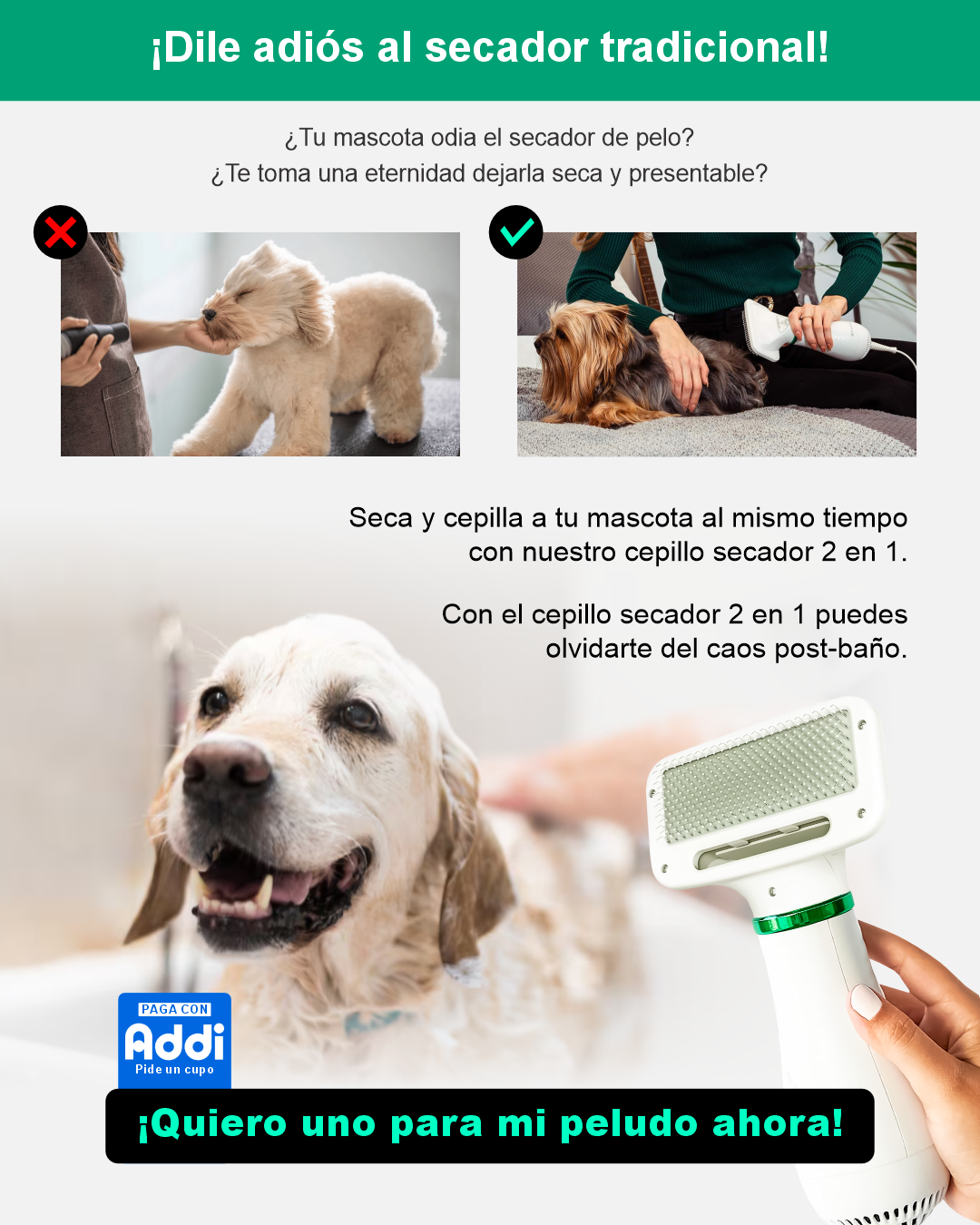 ¡Dile adiós al secador tradicional!

¿Tu mascota odia el secador de pelo?
¿Te toma una eternidad dejarla seca y presentable?

Seca y cepilla a tu mascota al mismo tiempo con nuestro cepillo secador 2 en 1.

Con el cepillo secador 2 en 1 puedes olvidarte del caos post-baño.

PAGA CON
Addi
Pide un cupo

¡Quiero uno para mi peludo ahora!